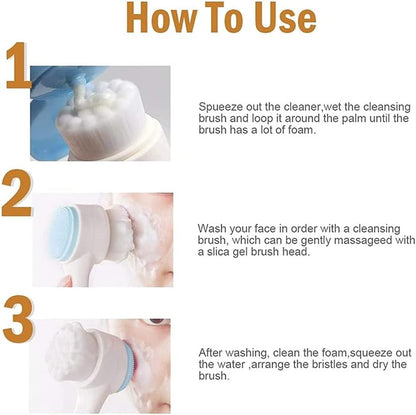 How To Use

1

Spueeze out the cleaner,wet the cleansing brush and loop it around the palm until the brush has a lot of foam.

2

Wash your face in order with a cleansing brush, which can be gently massageed with a slica gel brush head.

3

After washing, clean the foam,squeeze out the water ,arrange the bristles and dry the brush.