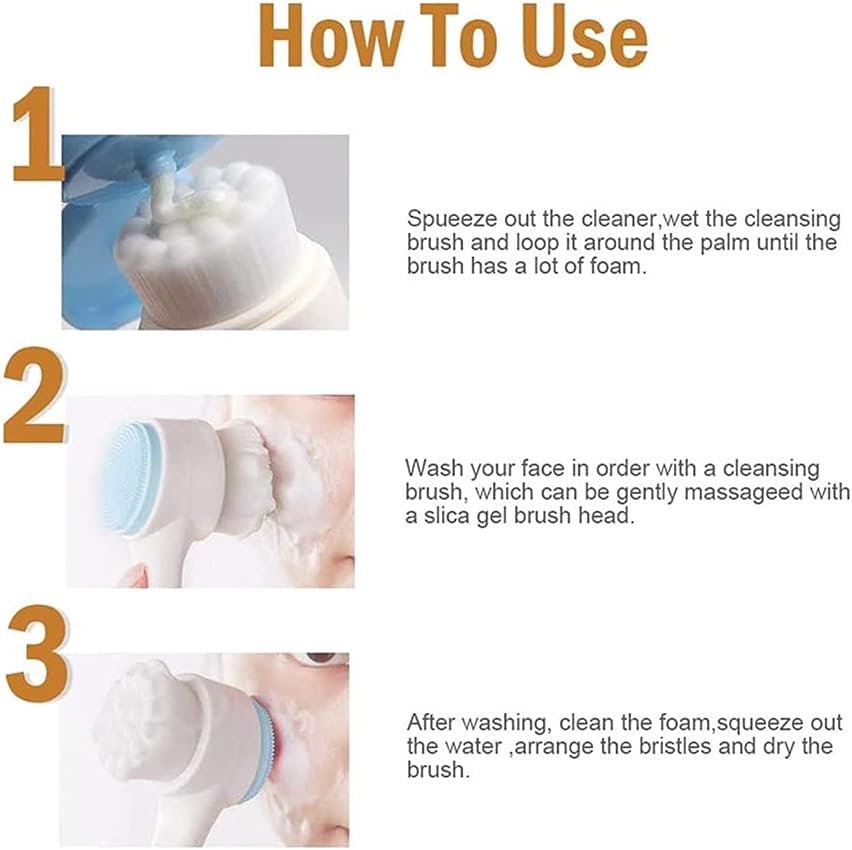 How To Use

1

Spueeze out the cleaner,wet the cleansing brush and loop it around the palm until the brush has a lot of foam.

2

Wash your face in order with a cleansing brush, which can be gently massageed with a slica gel brush head.

3

After washing, clean the foam,squeeze out the water ,arrange the bristles and dry the brush.